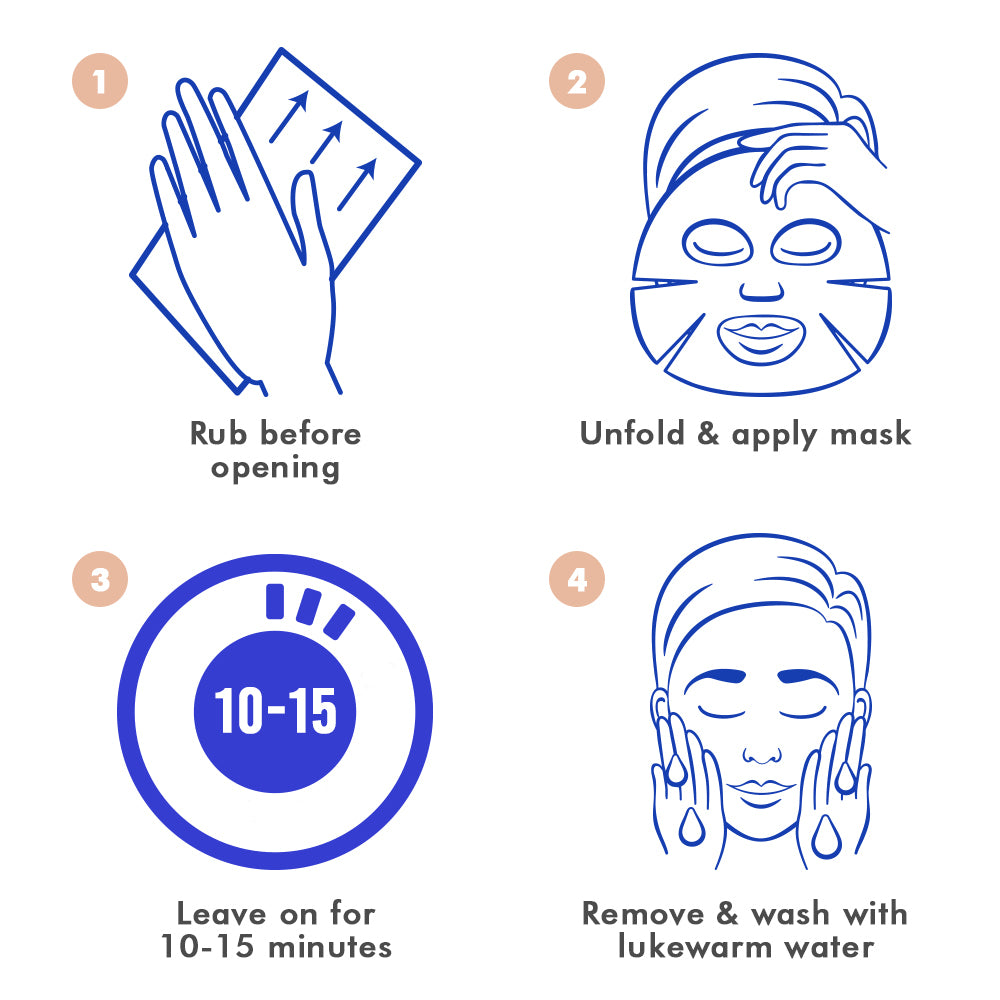 1

Rub before opening

2

Unfold & apply mask

3

10-15

Leave on for 10-15 minutes

4

Remove & wash with lukewarm water